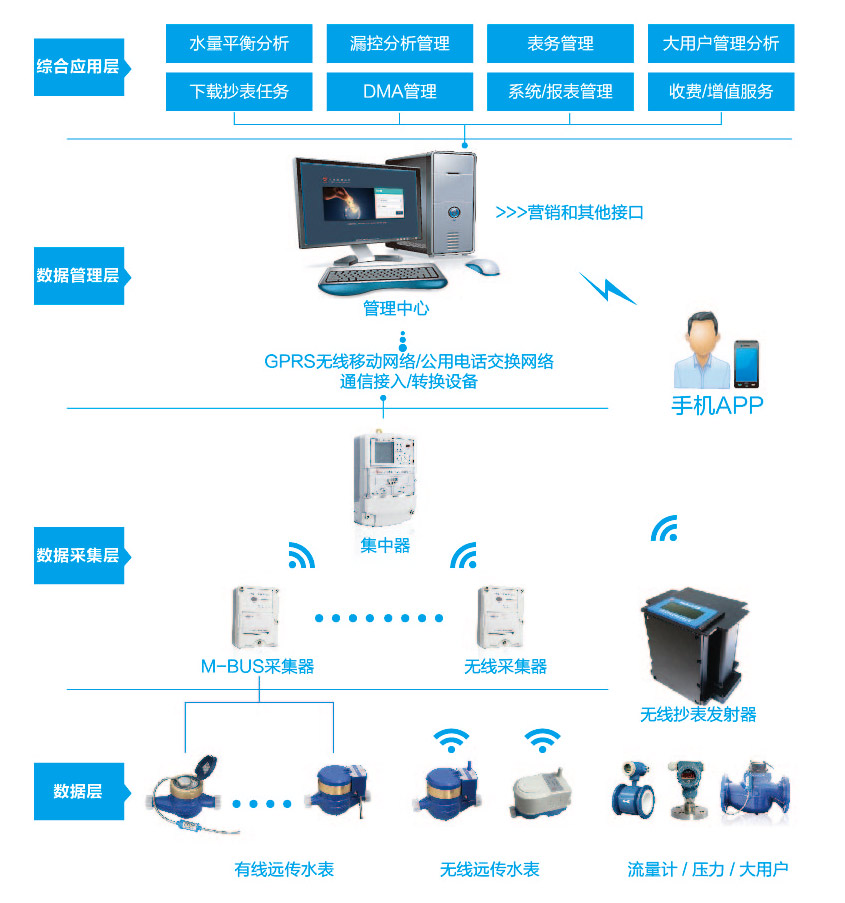 综合应用层

水量平衡分析

漏控分析管理

表务管理

大用户管理分析

下载抄表任务

DMA管理

系统/报表管理

收费/增值服务

数据管理层

>>>营销和其他接口

管理中心

GPRS无线移动网络/公用电话交换网络
通信接入/转换设备

手机APP

数据采集层

集中器

M-BUS采集器

无线采集器

无线抄表发射器

数据层

有线远传水表

无线远传水表

流量计 / 压力 / 大用户